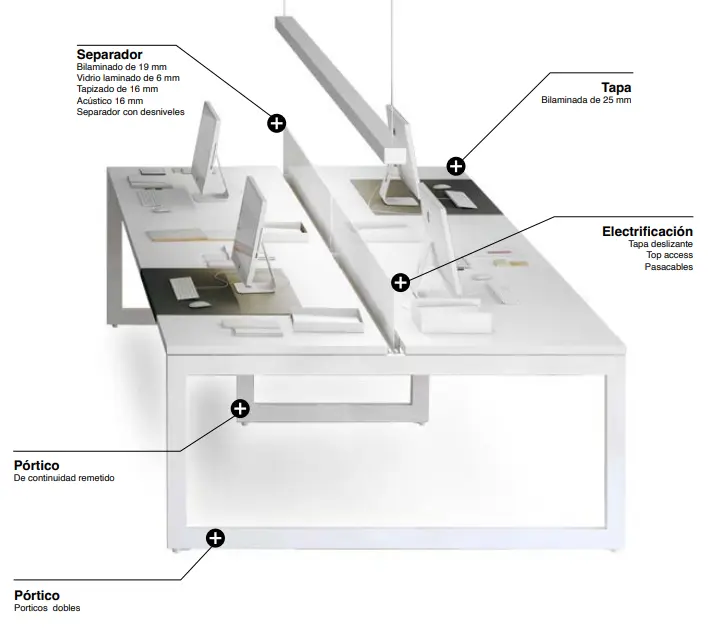 Separador
Bilaminado de 19 mm
Vidrio laminado de 6 mm
Tapizado de 16 mm
Acústico 16 mm
Separador con desniveles

Tapa
Bilaminada de 25 mm

Electrificación
Tapa deslizante
Top access
Pasacables

Pórtico
De continuidad remetido

Pórtico
Porticos dobles